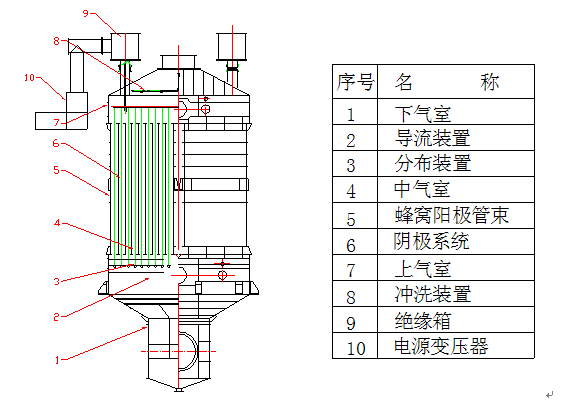 9
8
10
7
6
5
4
3
2
1

| 序号 | 名　　称 |
|---|---|
| 1 | 下气室 |
| 2 | 导流装置 |
| 3 | 分布装置 |
| 4 | 中气室 |
| 5 | 蜂窝阳极管束 |
| 6 | 阴极系统 |
| 7 | 上气室 |
| 8 | 冲洗装置 |
| 9 | 绝缘箱 |
| 10 | 电源变压器 |